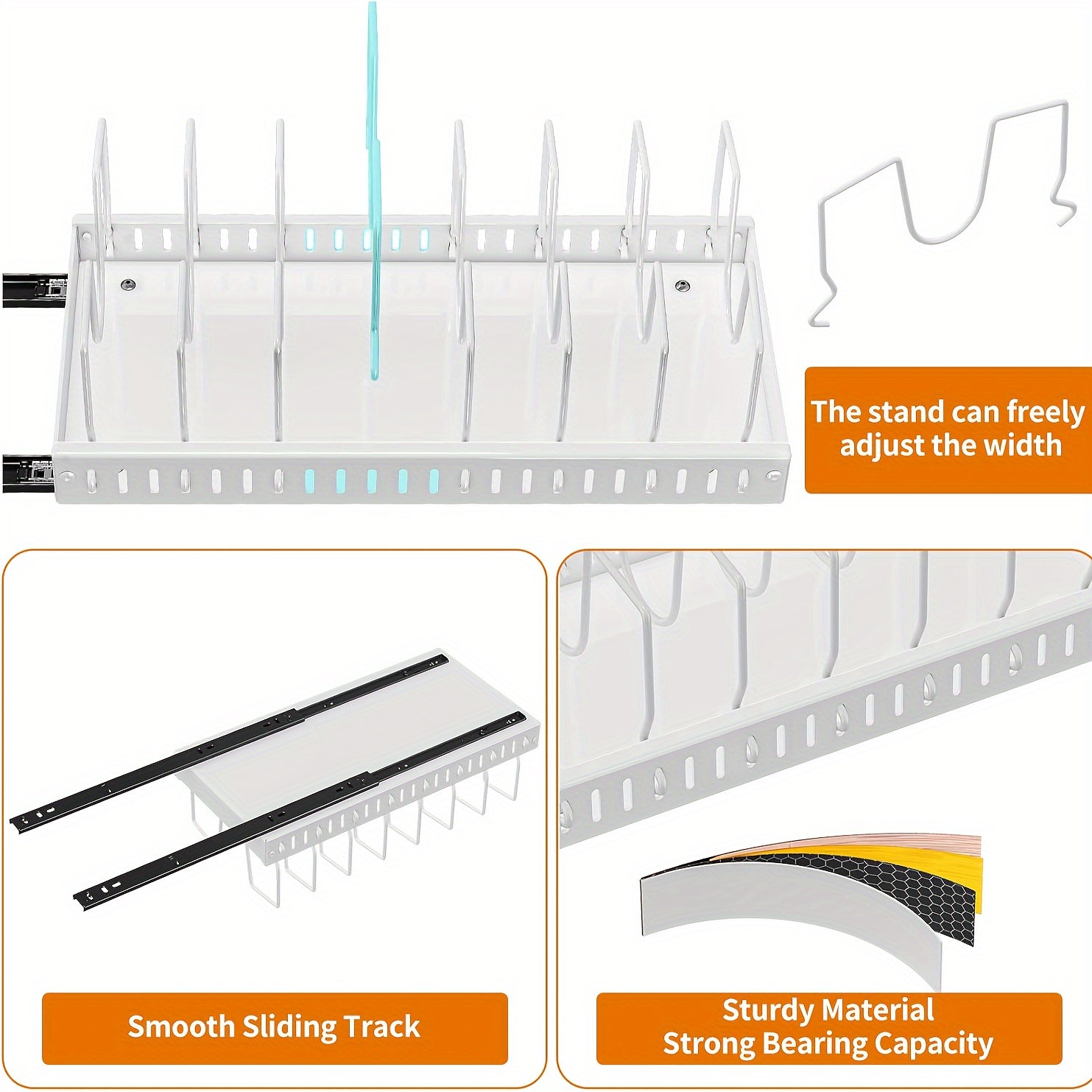 The stand can freely adjust the width

Smooth Sliding Track

Sturdy Material
Strong Bearing Capacity