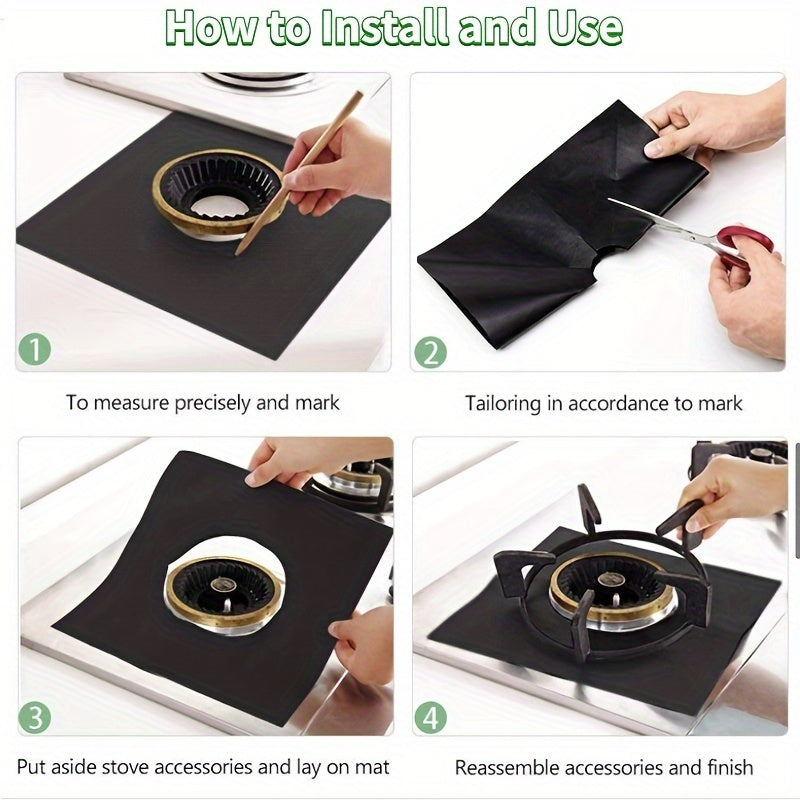 How to Install and Use

1

To measure precisely and mark

2

Tailoring in accordance to mark

3

Put aside stove accessories and lay on mat

4

Reassemble accessories and finish