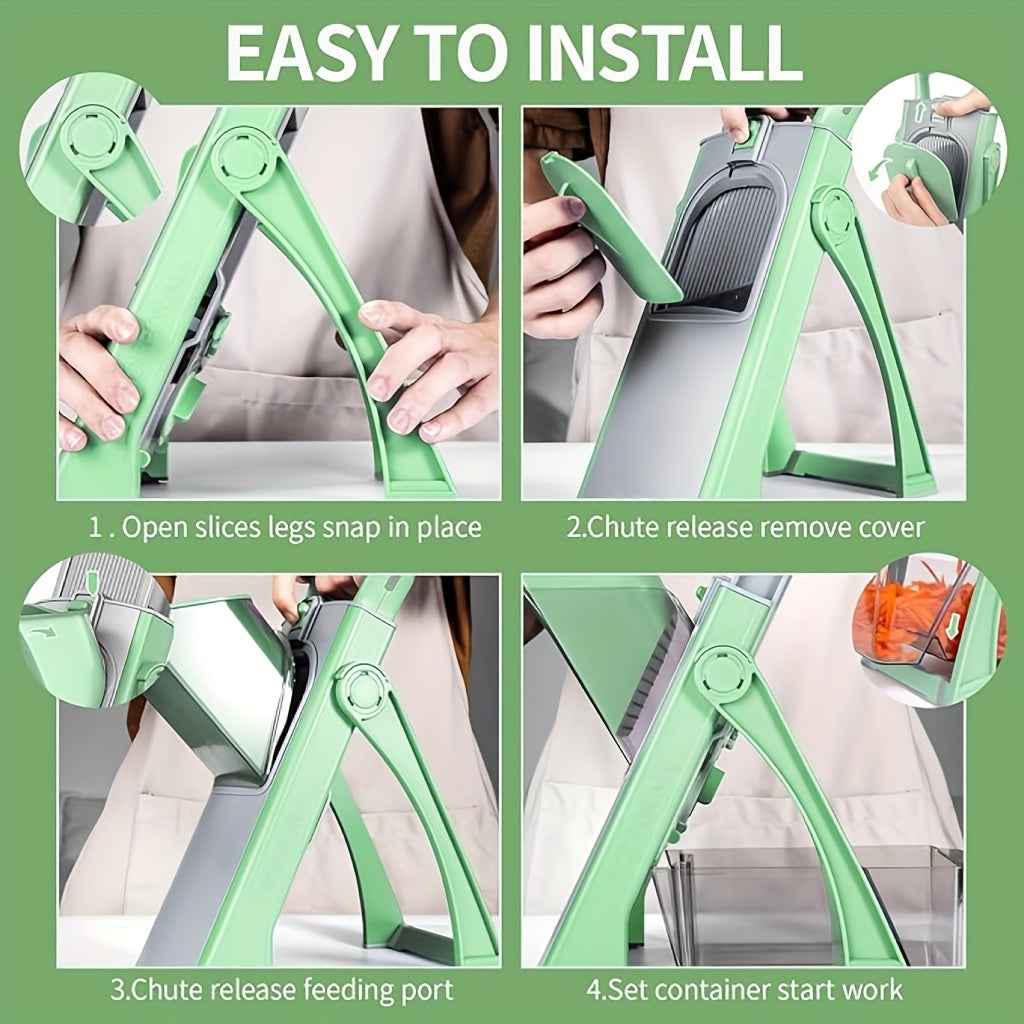 EASY TO INSTALL

1 . Open slices legs snap in place

2.Chute release remove cover

3.Chute release feeding port

4.Set container start work